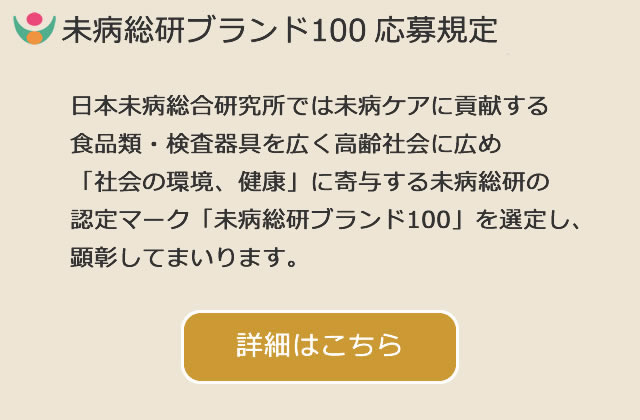 未病総研ブランド100 応募規定

日本未病総合研究所では未病ケアに貢献する食品類・検査器具を広く高齢社会に広め「社会の環境、健康」に寄与する未病総研の認定マーク「未病総研ブランド100」を選定し、顕彰してまいります。

詳細はこちら