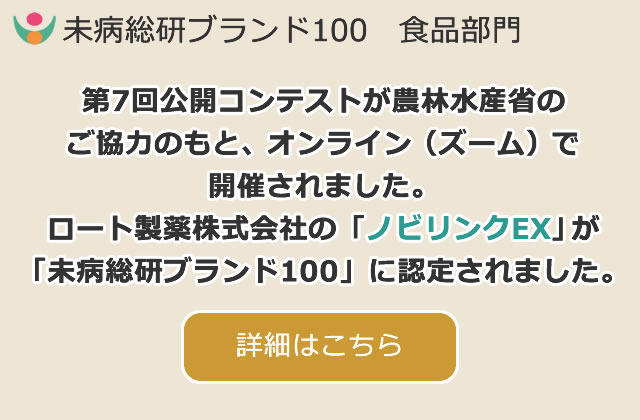 未病総研ブランド100 食品部門

第7回公開コンテストが農林水産省のご協力のもと、オンライン（ズーム）で開催されました。
ロート製薬株式会社の「ノビリンクEX」が「未病総研ブランド100」に認定されました。

詳細はこちら